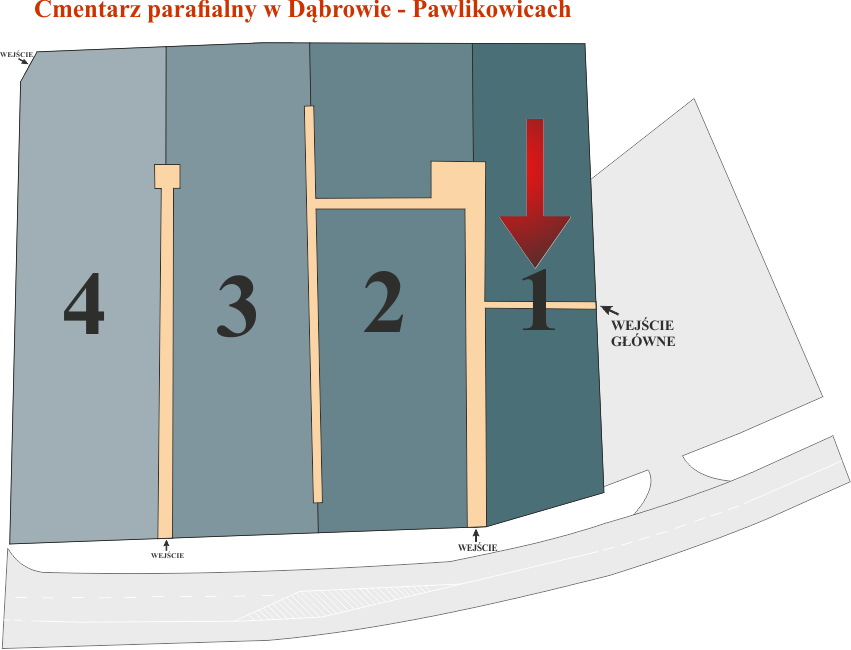 Cmentarz parafialny w Dąbrowie - Pawlikowicach

WEJŚCIE

4

3

2

1

WEJŚCIE
GŁÓWNE

WEJŚCIE

WEJŚCIE